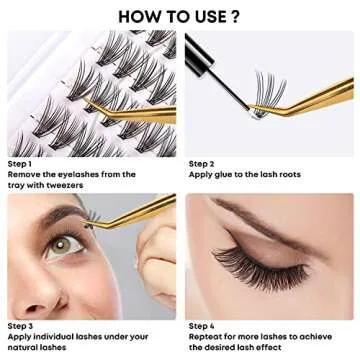 HOW TO USE ?

Step 1
Remove the eyelashes from the tray with tweezers

Step 2
Apply glue to the lash roots

Step 3
Apply individual lashes under your natural lashes

Step 4
Repteat for more lashes to achieve the desired lash effect