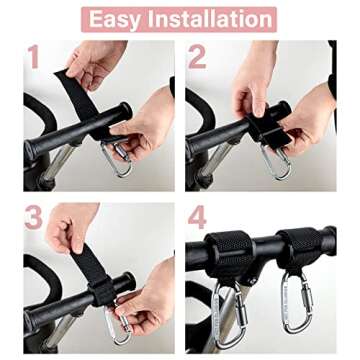 Easy Installation

1

2

3

4