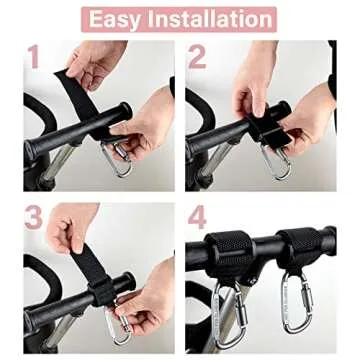 Easy Installation

1

2

3

4