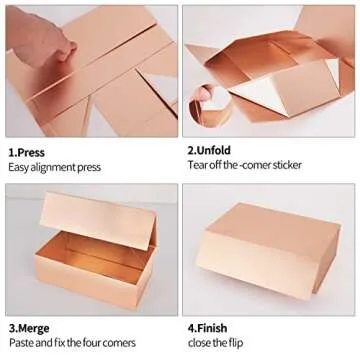 1.Press
Easy alignment press

2.Unfold
Tear off the -comer sticker

3.Merge
Paste and fix the four comers

4.Finish
close the flip