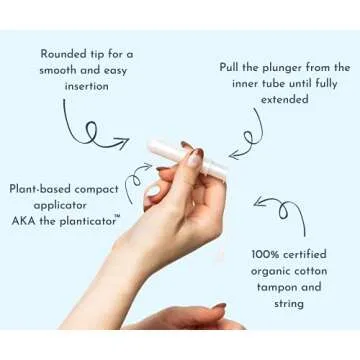 Rounded tip for a smooth and easy insertion

Pull the plunger from the inner tube until fully extended

Plant-based compact applicator AKA the planticator™

100% certified organic cotton tampon and string