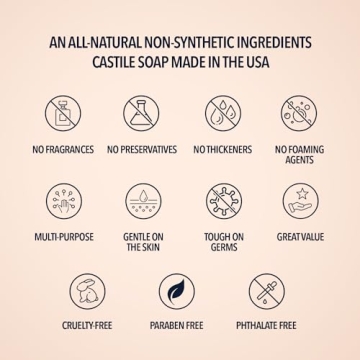 AN ALL-NATURAL NON-SYNTHETIC INGREDIENTS CASTILE SOAP MADE IN THE USA

NO FRAGRANCES

NO PRESERVATIVES

NO THICKENERS

NO FOAMING AGENTS

MULTI-PURPOSE

GENTLE ON THE SKIN

TOUGH ON GERMS

GREAT VALUE

CRUELTY-FREE

PARABEN FREE

PHTHALATE FREE