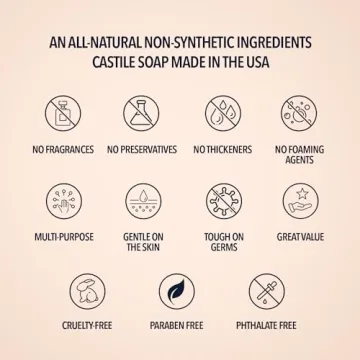 AN ALL-NATURAL NON-SYNTHETIC INGREDIENTS CASTILE SOAP MADE IN THE USA

NO FRAGRANCES

NO PRESERVATIVES

NO THICKENERS

NO FOAMING AGENTS

MULTI-PURPOSE

GENTLE ON THE SKIN

TOUGH ON GERMS

GREAT VALUE

CRUELTY-FREE

PARABEN FREE

PHTHALATE FREE