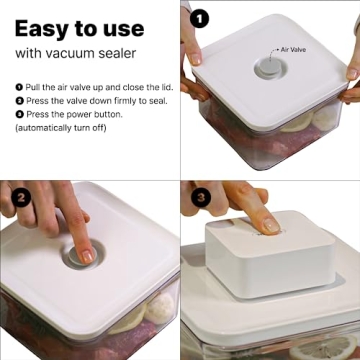 Easy to use
with vacuum sealer

❶ Pull the air valve up and close the lid.
❷ Press the valve down firmly to seal.
❸ Press the power button.
(automatically turn off)

1

Air Valve

2

3