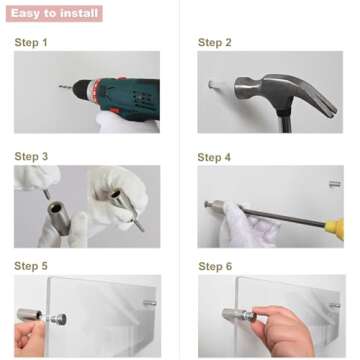 Easy to install

Step 1

Step 2

Step 3

Step 4

Step 5

Step 6