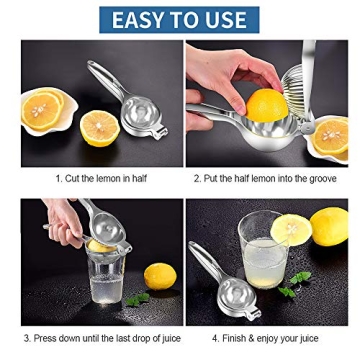 EASY TO USE

1. Cut the lemon in half

2. Put the half lemon into the groove

3. Press down until the last drop of juice

4. Finish & enjoy your juice