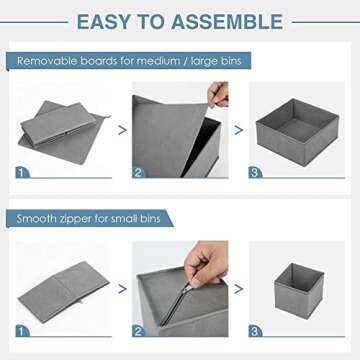 EASY TO ASSEMBLE

Removable boards for medium / large bins

1
>
2
>
3

Smooth zipper for small bins

1
>
2
>
3