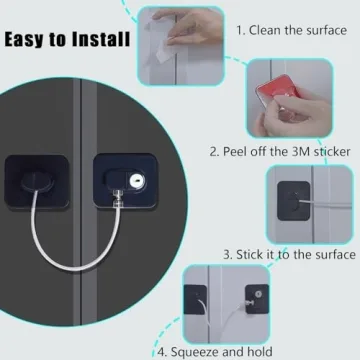 Easy to Install

1. Clean the surface

2. Peel off the 3M sticker

3. Stick it to the surface

4. Squeeze and hold