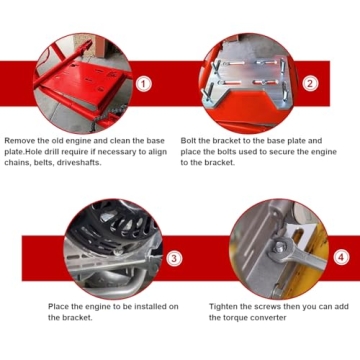 1

Remove the old engine and clean the base plate.Hole drill require if necessary to align chains, belts, driveshafts.

2

Bolt the bracket to the base plate and place the bolts used to secure the engine to the bracket.

3

Place the engine to be installed on the bracket.

4

Tighten the screws then you can add the torque converter