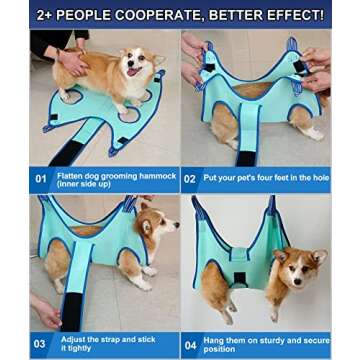 2+ PEOPLE COOPERATE, BETTER EFFECT!

01 Flatten dog grooming hammock (inner side up)

02 Put your pet's four feet in the hole

03 Adjust the strap and stick it tightly

04 Hang them on sturdy and secure position