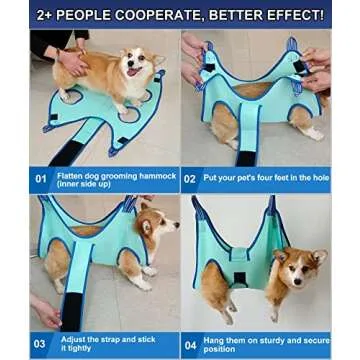 2+ PEOPLE COOPERATE, BETTER EFFECT!

01 Flatten dog grooming hammock (inner side up)

02 Put your pet's four feet in the hole

03 Adjust the strap and stick it tightly

04 Hang them on sturdy and secure position