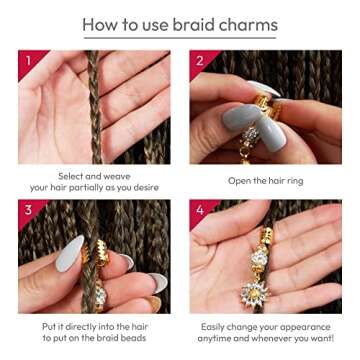 How to use braid charms

1

Select and weave your hair partially as you desire

2

Open the hair ring

3

Put it directly into the hair to put on the braid beads

4

Easily change your appearance anytime and whenever you want!