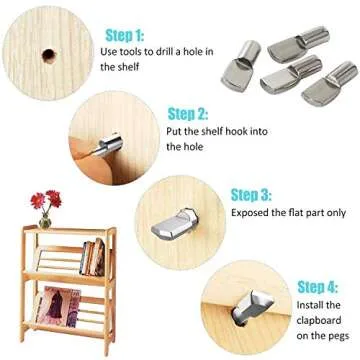 Step 1:
Use tools to drill a hole in the shelf

Step 2:
Put the shelf hook into the hole

Step 3:
Exposed the flat part only

Step 4:
Install the clapboard on the pegs