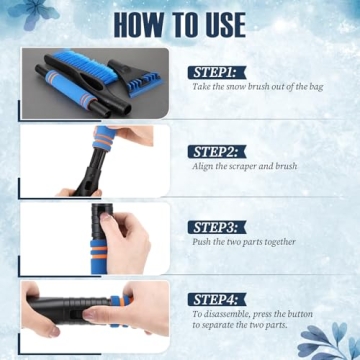 HOW TO USE

STEP1:
Take the snow brush out of the bag

STEP2:
Align the scraper and brush

STEP3:
Push the two parts together

STEP4:
To disassemble, press the button to separate the two parts.