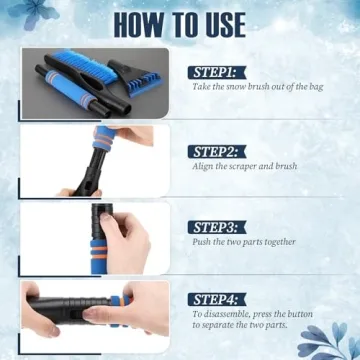 HOW TO USE

STEP1:
Take the snow brush out of the bag

STEP2:
Align the scraper and brush

STEP3:
Push the two parts together

STEP4:
To disassemble, press the button to separate the two parts.