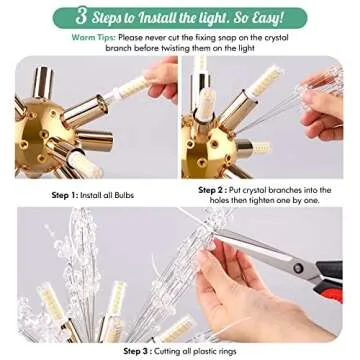 3 Steps to Install the light. So Easy!

Warm Tips: Please never cut the fixing snap on the crystal branch before twisting them on the light

Step 1: Install all Bulbs

Step 2 : Put crystal branches into the holes then tighten one by one.

Step 3 : Cutting all plastic rings