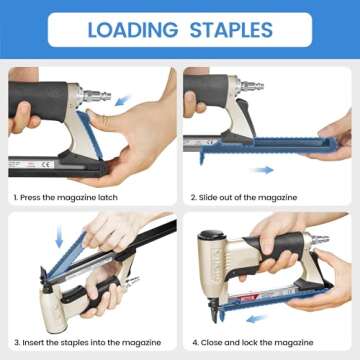 LOADING STAPLES

CE

1. Press the magazine latch

2. Slide out of the magazine

3. Insert the staples into the magazine

4. Close and lock the magazine