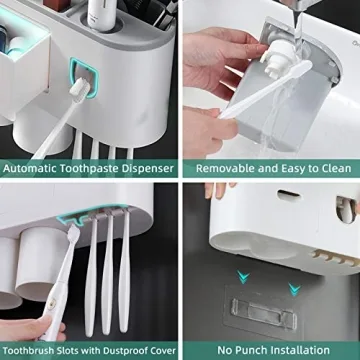 Automatic Toothpaste Dispenser

Removable and Easy to Clean

Toothbrush Slots with Dustproof Cover

No Punch Installation