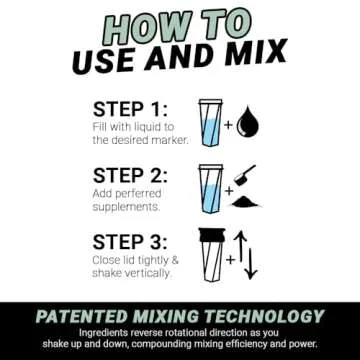 HOW TO
USE AND MIX

STEP 1:
Fill with liquid to the desired marker.

+

STEP 2:
Add perferred supplements.

+

STEP 3:
Close lid tightly & shake vertically.

+

PATENTED MIXING TECHNOLOGY
Ingredients reverse rotational direction as you shake up and down, compounding mixing efficiency and power.