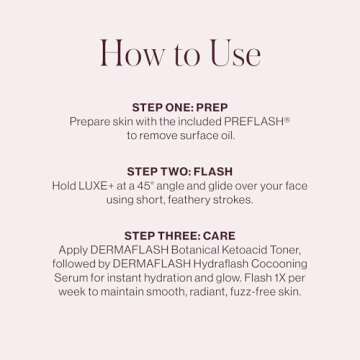 How to Use

STEP ONE: PREP
Prepare skin with the included PREFLASH®
to remove surface oil.

STEP TWO: FLASH
Hold LUXE+ at a 45° angle and glide over your face using short, feathery strokes.

STEP THREE: CARE
Apply DERMAFLASH Botanical Ketoacid Toner, followed by DERMAFLASH Hydraflash Cocooning Serum for instant hydration and glow. Flash 1X per week to maintain smooth, radiant, fuzz-free skin.