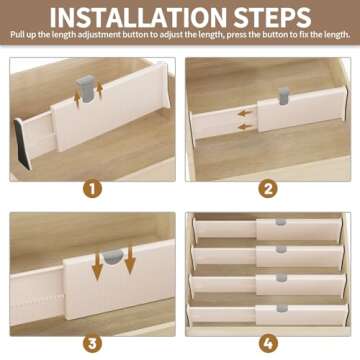 INSTALLATION STEPS

Pull up the length adjustment button to adjust the length, press the button to fix the length.

1

2

3

4