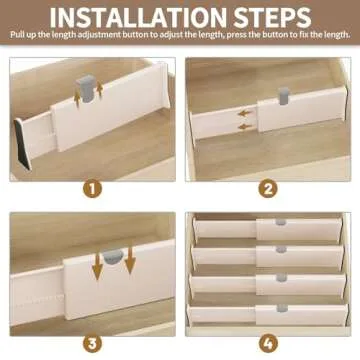 INSTALLATION STEPS

Pull up the length adjustment button to adjust the length, press the button to fix the length.

1

2

3

4