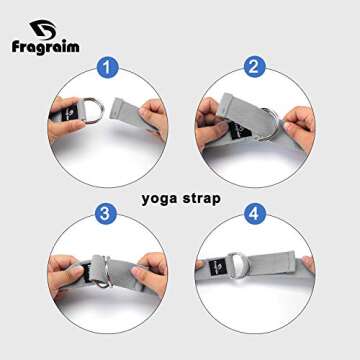 Fragraim

1

2

yoga strap

3

4