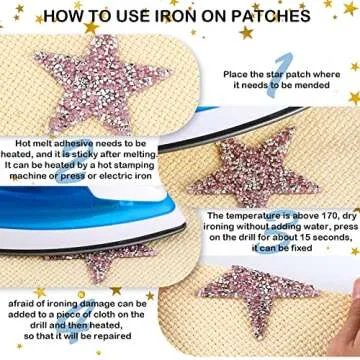 HOW TO USE IRON ON PATCHES

1

Place the star patch where it needs to be mended

2

Hot melt adhesive needs to be heated, and it is sticky after melting. It can be heated by a hot stamping machine or press or electric iron

3

The temperature is above 170, dry ironing without adding water, press on the drill for about 15 seconds, it can be fixed

4

afraid of ironing damage can be added to a piece of cloth on the drill and then heated, so that it will be repaired