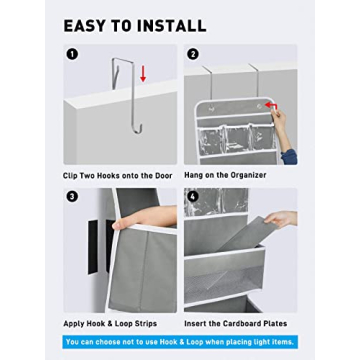 EASY TO INSTALL

1

Clip Two Hooks onto the Door

2

Hang on the Organizer

3

Apply Hook & Loop Strips

4

Insert the Cardboard Plates

You can choose not to use Hook & Loop when placing light items.