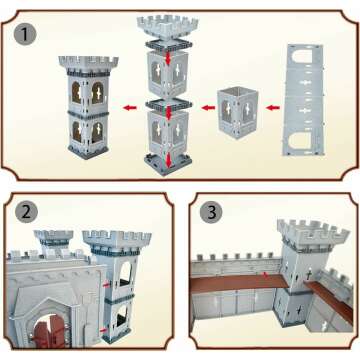 1

2

3