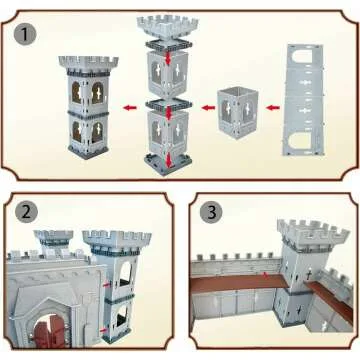 1

2

3