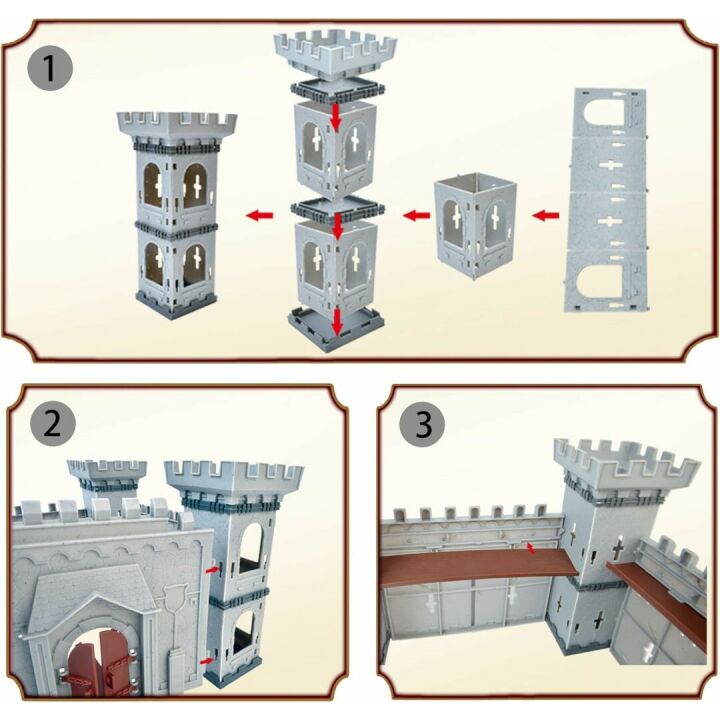 1

2

3