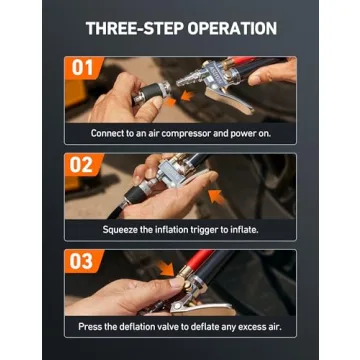 THREE-STEP OPERATION

01

Connect to an air compressor and power on.

02

Squeeze the inflation trigger to inflate.

03

Press the deflation valve to deflate any excess air.