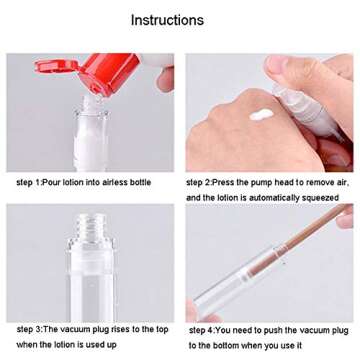 Instructions

step 1:Pour lotion into airless bottle

step 2:Press the pump head to remove air, and the lotion is automatically squeezed

step 3:The vacuum plug rises to the top when the lotion is used up

step 4:You need to push the vacuum plug to the bottom when you use it