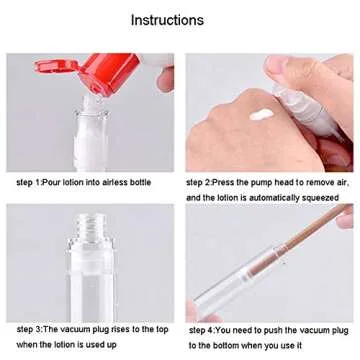 Instructions

step 1:Pour lotion into airless bottle

step 2:Press the pump head to remove air, and the lotion is automatically squeezed

step 3:The vacuum plug rises to the top when the lotion is used up

step 4:You need to push the vacuum plug to the bottom when you use it