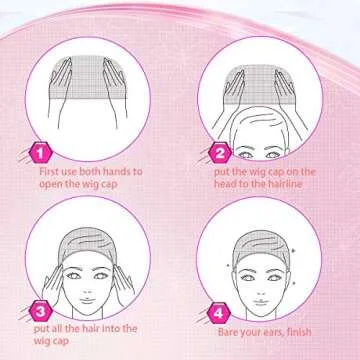 1
First use both hands to open the wig cap

2
put the wig cap on the head to the hairline

3
put all the hair into the wig cap

4
Bare your ears, finish