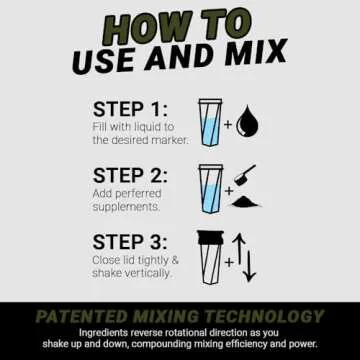 HOW TO
USE AND MIX

STEP 1:
Fill with liquid to the desired marker.

+

STEP 2:
Add perferred supplements.

+

STEP 3:
Close lid tightly & shake vertically.

+

PATENTED MIXING TECHNOLOGY
Ingredients reverse rotational direction as you shake up and down, compounding mixing efficiency and power.