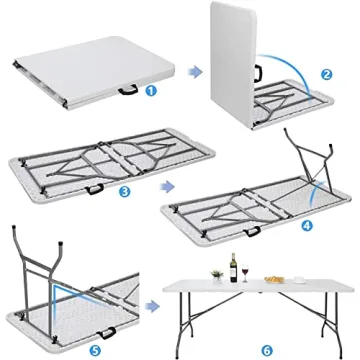 1
2
3
4
5
6