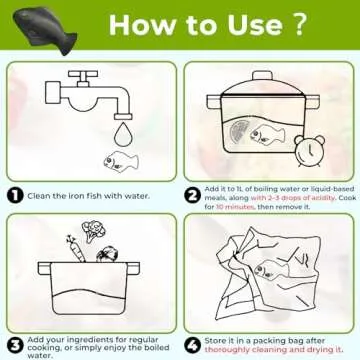 How to Use ?

1 Clean the iron fish with water.

2 Add it to 1L of boiling water or liquid-based meals, along with 2-3 drops of acidity. Cook for 10 minutes, then remove it.

3 Add your ingredients for regular cooking, or simply enjoy the boiled water.

4 Store it in a packing bag after thoroughly cleaning and drying it.