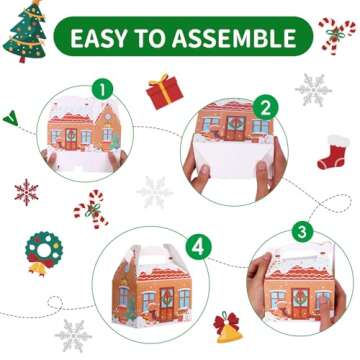 EASY TO ASSEMBLE

1

2

3

4