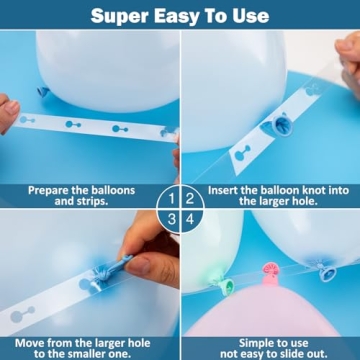 Super Easy To Use

Prepare the balloons and strips.

1

2

Insert the balloon knot into the larger hole.

3

4

Move from the larger hole to the smaller one.

Simple to use not easy to slide out.