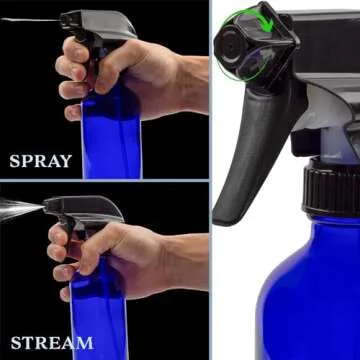 SPRAY

STREAM