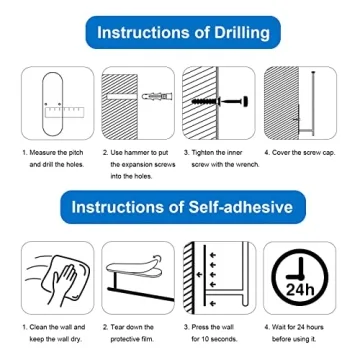 Instructions of Drilling

1. Measure the pitch and drill the holes.

2. Use hammer to put the expansion screws into the holes.

3. Tighten the inner screw with the wrench.

4. Cover the screw cap.

Instructions of Self-adhesive

24h

1. Clean the wall and keep the wall dry.

2. Tear down the protective film.

3. Press the wall for 10 seconds.

4. Wait for 24 hours before using it.