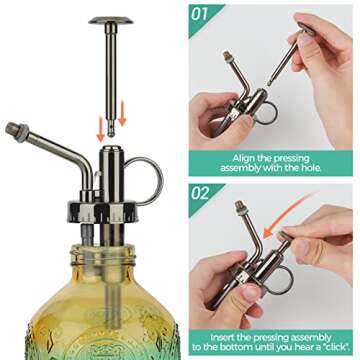 01

Align the pressing assembly with the hole.

02

Insert the pressing assembly to the bottom until you hear a "click".