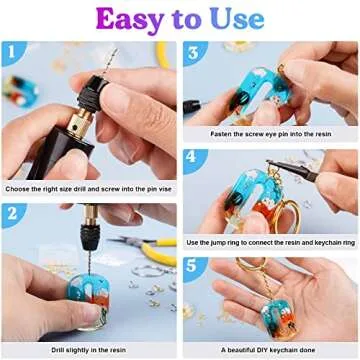 Easy to Use

1
Choose the right size drill and screw into the pin vise

2
Drill slightly in the resin

3
Fasten the screw eye pin into the resin

4
Use the jump ring to connect the resin and keychain ring

5
A beautiful DIY keychain done