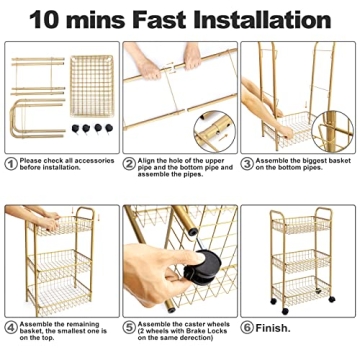 10 mins Fast Installation

① Please check all accessories before installation.

② Align the hole of the upper pipe and the bottom pipe and assemble the pipes.

③ Assemble the biggest basket on the bottom pipes.

④ Assemble the remaining basket, the smallest one is on the top.

⑤ Assemble the caster wheels (2 wheels with Brake Locks on the same derection)

⑥ Finish.