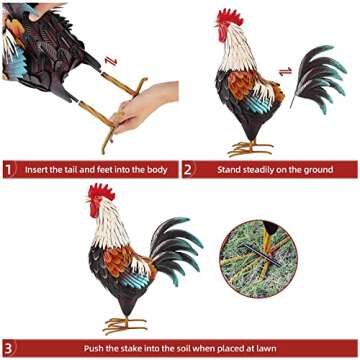 1 Insert the tail and feet into the body

2 Stand steadily on the ground

3 Push the stake into the soil when placed at lawn