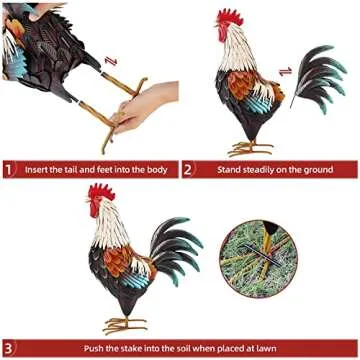 1 Insert the tail and feet into the body

2 Stand steadily on the ground

3 Push the stake into the soil when placed at lawn