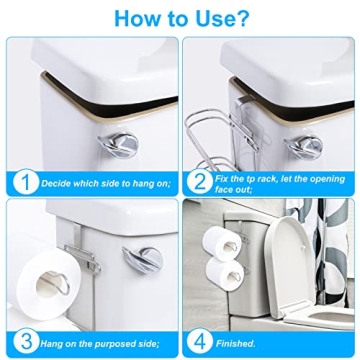 How to Use?

1 Decide which side to hang on;

2 Fix the tp rack, let the opening face out;

3 Hang on the purposed side;

4 Finished.