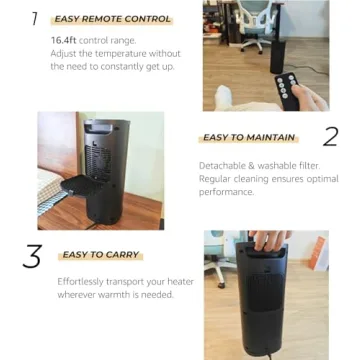 1 EASY REMOTE CONTROL

16.4ft control range.
Adjust the temperature without the need to constantly get up.

EASY TO MAINTAIN 2

Detachable & washable filter.
Regular cleaning ensures optimal performance.

3 EASY TO CARRY

Effortlessly transport your heater wherever warmth is needed.